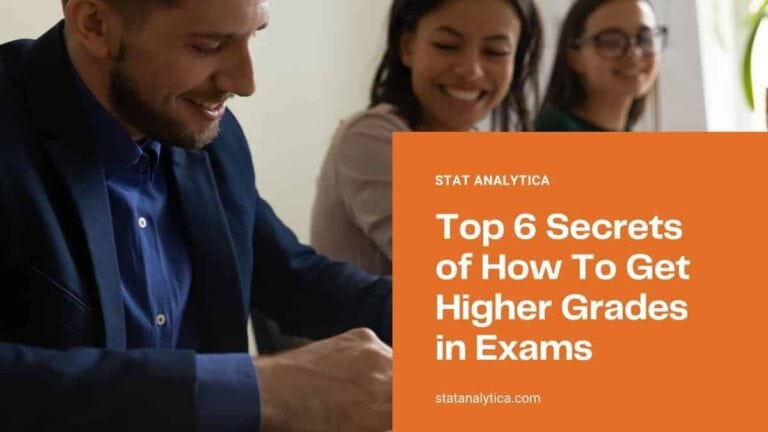 STAT ANALYTICA

Top 6 Secrets of How To Get Higher Grades in Exams

statanalytica.com