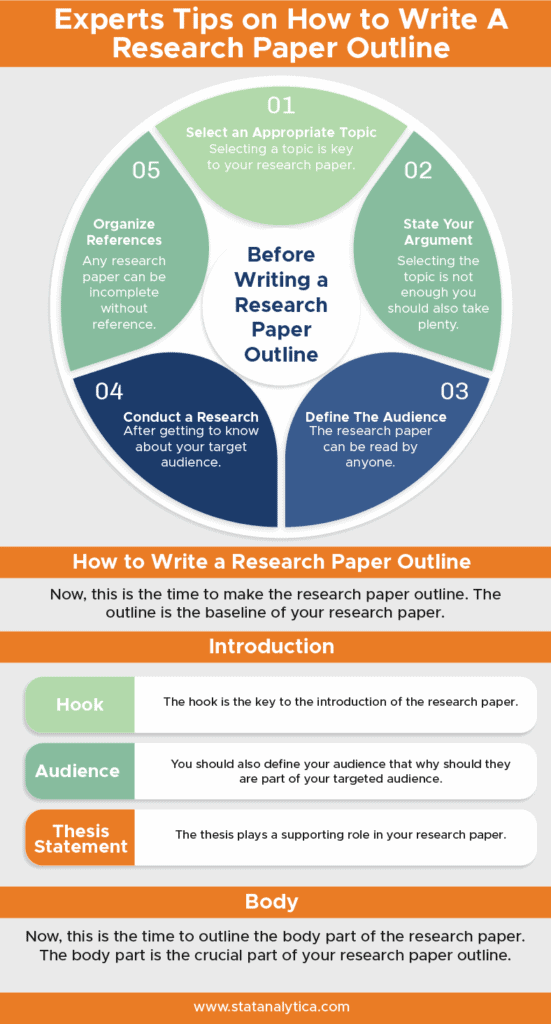 Experts Tips on How to Write A Research Paper Outline

Before Writing a Research Paper Outline

01
Select an Appropriate Topic
Selecting a topic is key to your research paper.

02
State Your Argument
Selecting the topic is not enough you should also take plenty.

03
Define The Audience
The research paper can be read by anyone.

04
Conduct a Research
After getting to know about your target audience.

05
Organize References
Any research paper can be incomplete without reference.

How to Write a Research Paper Outline

Now, this is the time to make the research paper outline. The outline is the baseline of your research paper.

Introduction

Hook
The hook is the key to the introduction of the research paper.

Audience
You should also define your audience that why should they are part of your targeted audience.

Thesis Statement
The thesis plays a supporting role in your research paper.

Body

Now, this is the time to outline the body part of the research paper. The body part is the crucial part of your research paper outline.

www.statanalytica.com