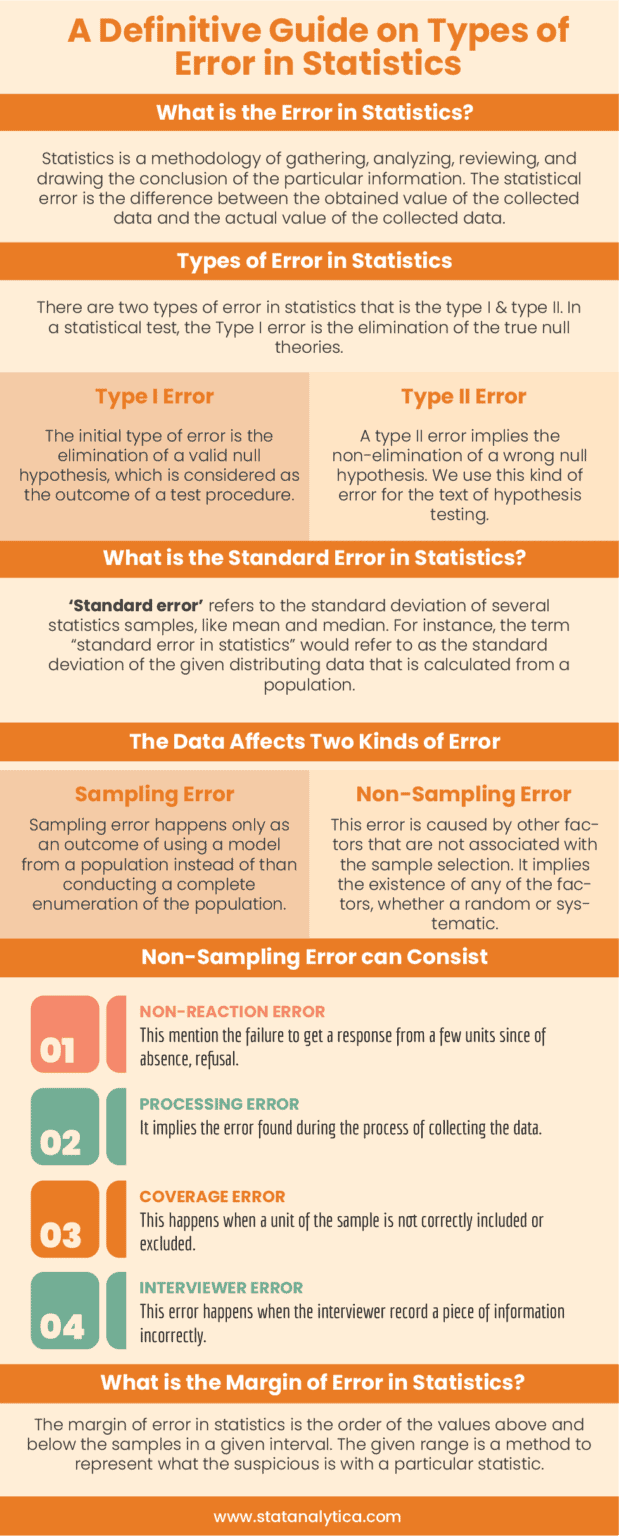 A Definitive Guide on Types of Error in Statistics

What is the Error in Statistics?

Statistics is a methodology of gathering, analyzing, reviewing, and drawing the conclusion of the particular information. The statistical error is the difference between the obtained value of the collected data and the actual value of the collected data.

Types of Error in Statistics

There are two types of error in statistics that is the type I & type II. In a statistical test, the Type I error is the elimination of the true null theories.

Type I Error

The initial type of error is the elimination of a valid null hypothesis, which is considered as the outcome of a test procedure.

Type II Error

A type II error implies the non-elimination of a wrong null hypothesis. We use this kind of error for the text of hypothesis testing.

What is the Standard Error in Statistics?

'Standard error' refers to the standard deviation of several statistics samples, like mean and median. For instance, the term "standard error in statistics" would refer to as the standard deviation of the given distributing data that is calculated from a population.

The Data Affects Two Kinds of Error

Sampling Error

Sampling error happens only as an outcome of using a model from a population instead of than conducting a complete enumeration of the population.

Non-Sampling Error

This error is caused by other factors that are not associated with the sample selection. It implies the existence of any of the factors, whether a random or systematic.

Non-Sampling Error can Consist

01
NON-REACTION ERROR
This mention the failure to get a response from a few units since of absence, refusal.

02
PROCESSING ERROR
It implies the error found during the process of collecting the data.

03
COVERAGE ERROR
This happens when a unit of the sample is not correctly included or excluded.

04
INTERVIEWER ERROR
This error happens when the interviewer record a piece of information incorrectly.

What is the Margin of Error in Statistics?

The margin of error in statistics is the order of the values above and below the samples in a given interval. The given range is a method to represent what the suspicious is with a particular statistic.

www.statanalytica.com